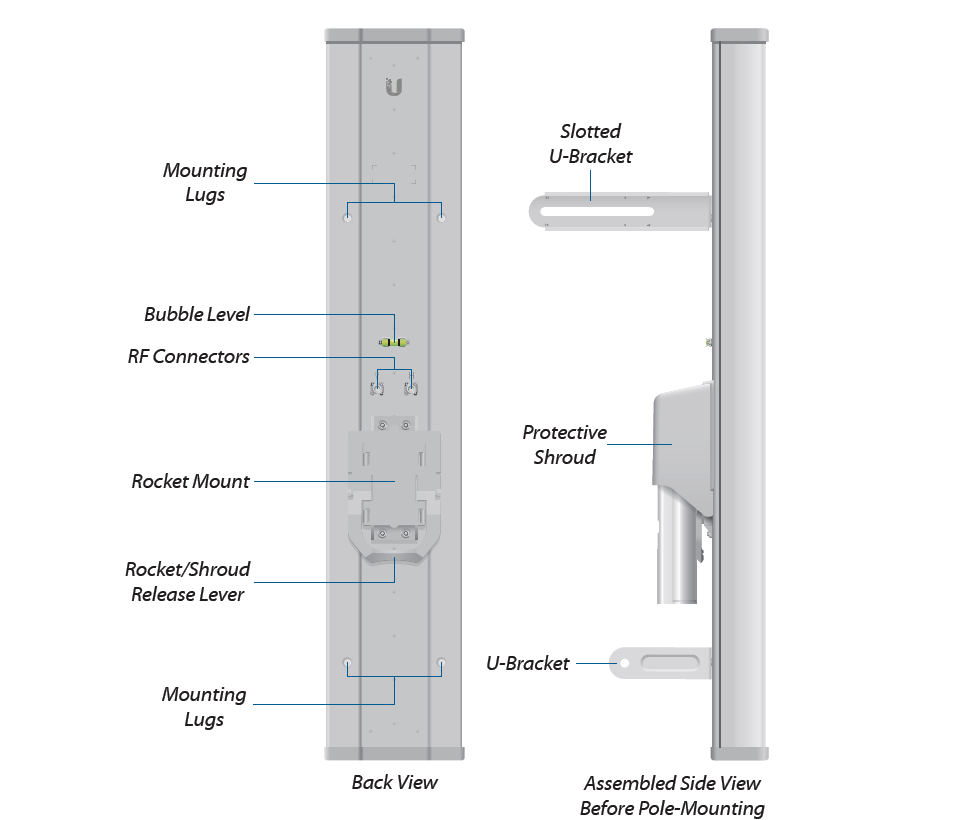 Mounting Lugs

Bubble Level

RF Connectors

Rocket Mount

Rocket/Shroud Release Lever

Mounting Lugs

Back View

Slotted U-Bracket

Protective Shroud

U-Bracket

Assembled Side View Before Pole-Mounting