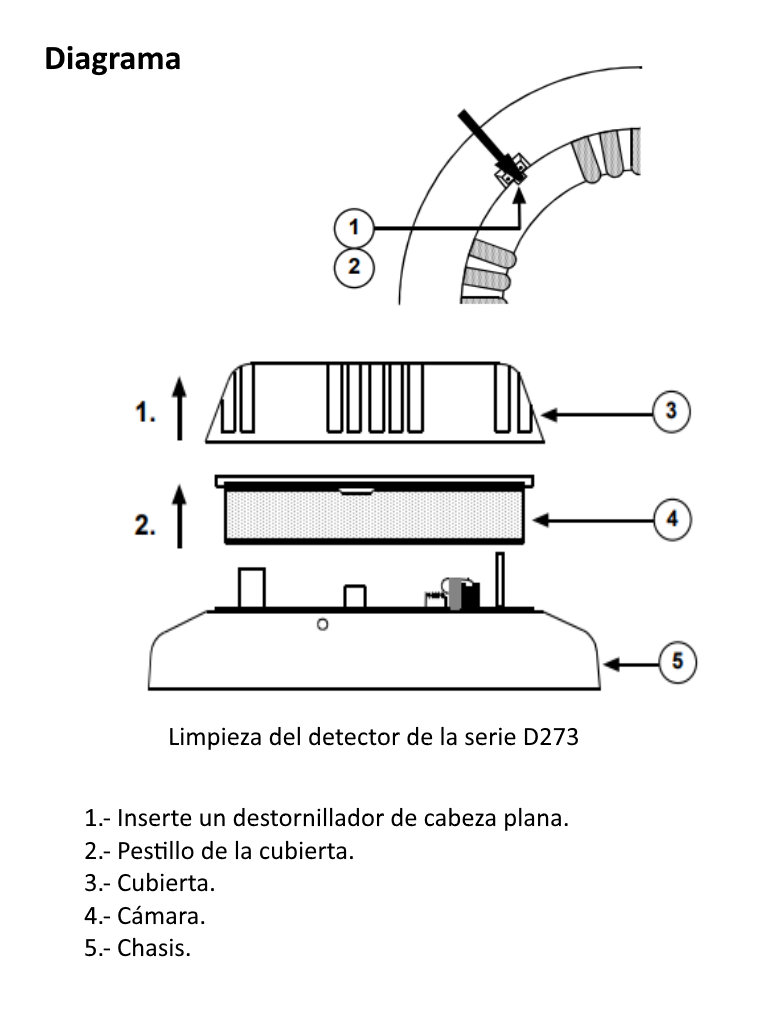 Diagrama

1
2

1.
3
2.
4
5

Limpieza del detector de la serie D273

1.- Inserte un destornillador de cabeza plana.
2.- Pestillo de la cubierta.
3.- Cubierta.
4.- Cámara.
5.- Chasis.